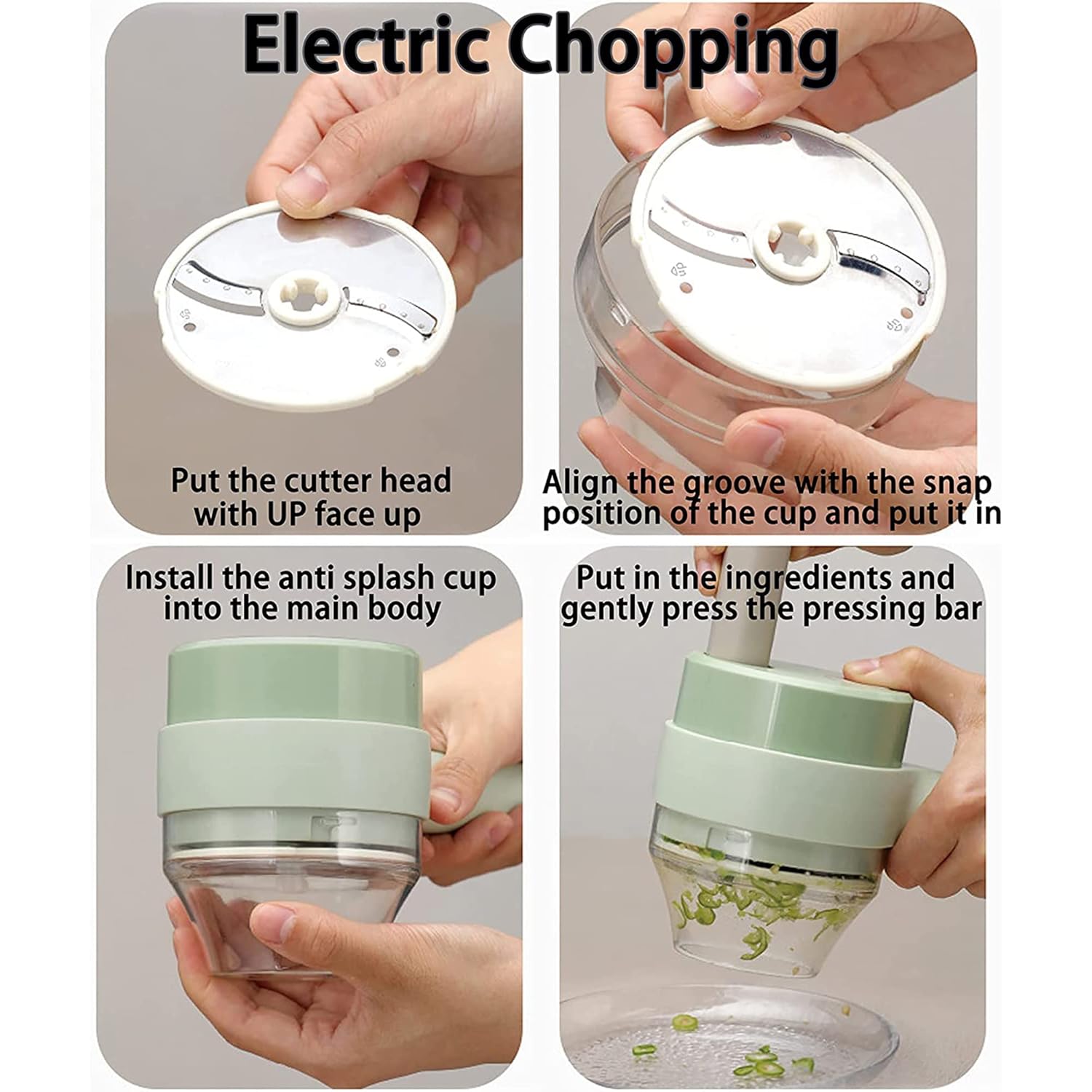 Electric Chopping

Put the cutter head with UP face up

Align the groove with the snap position of the cup and put it in

Install the anti splash cup into the main body

Put in the ingredients and gently press the pressing bar