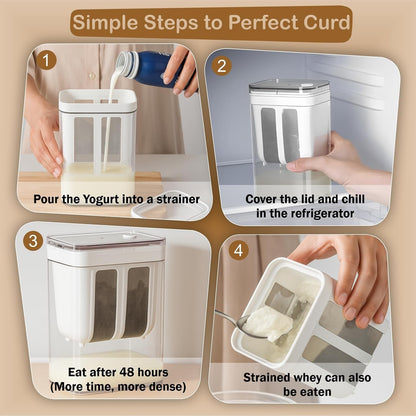 Simple Steps to Perfect Curd

1
Pour the Yogurt into a strainer

2
Cover the lid and chill in the refrigerator

3
Eat after 48 hours (More time, more dense)

4
Strained whey can also be eaten