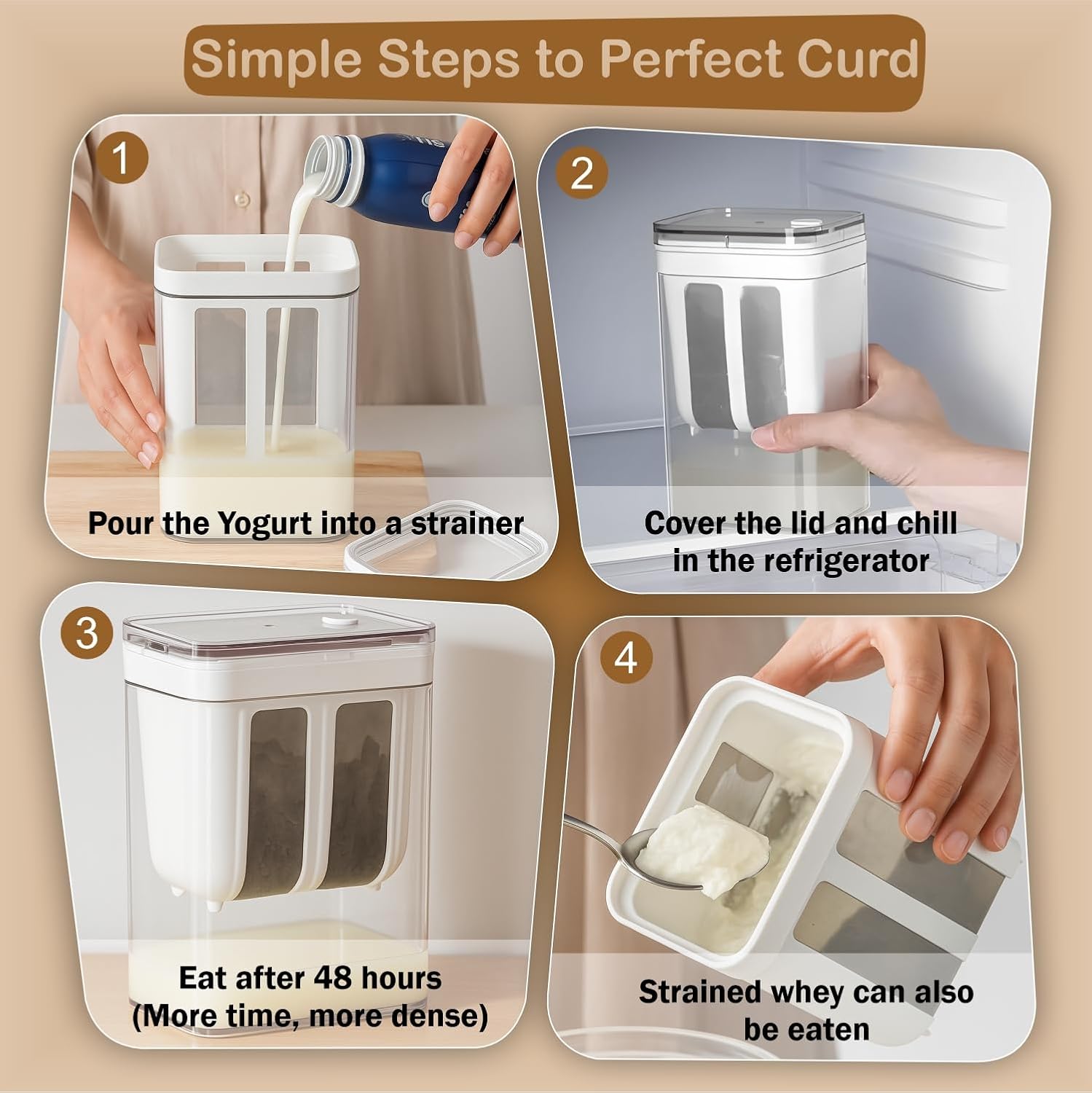 Simple Steps to Perfect Curd

1

Pour the Yogurt into a strainer

2

Cover the lid and chill in the refrigerator

3

Eat after 48 hours (More time, more dense)

4

Strained whey can also be eaten